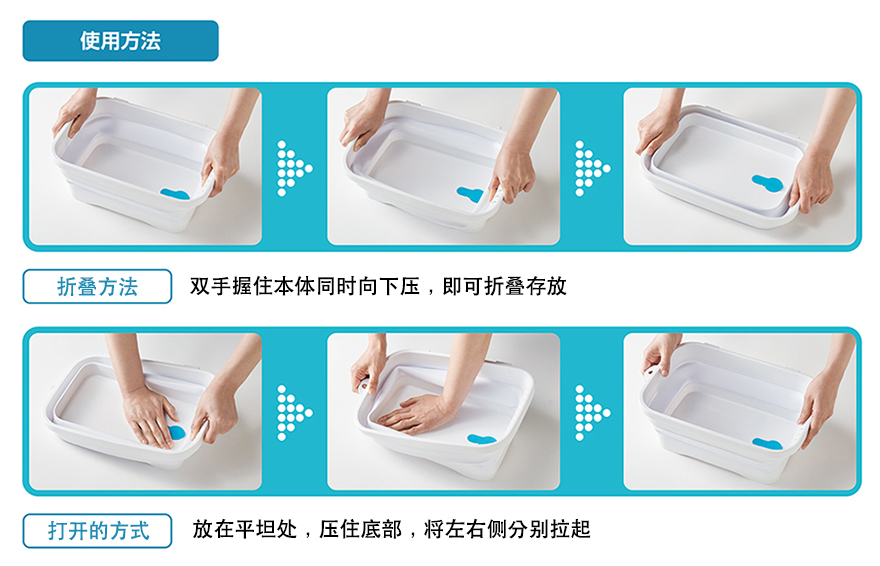 使用方法

折叠方法
双手握住本体同时向下压，即可折叠存放

打开的方式
放在平坦处，压住底部，将左右侧分别拉起