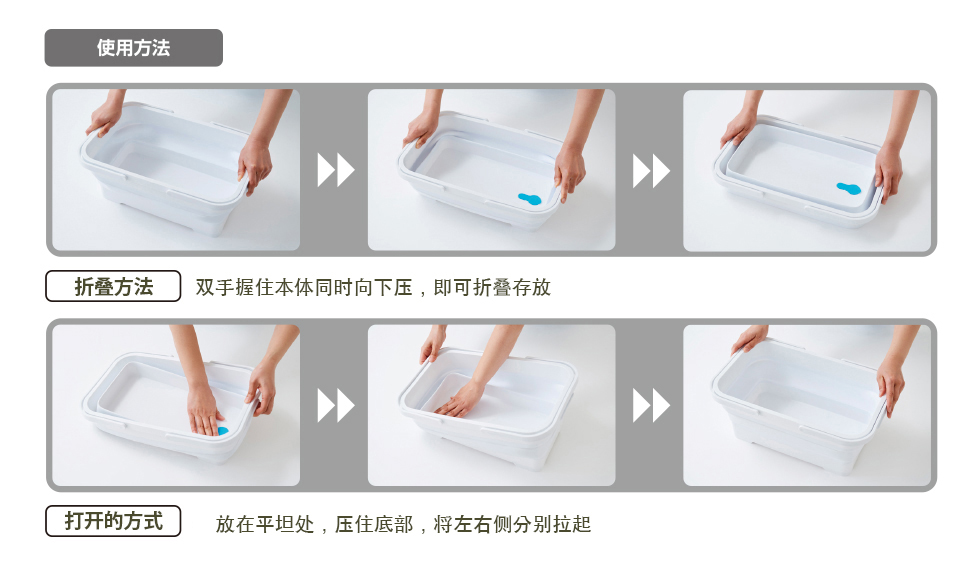 使用方法

折叠方法 双手握住本体同时向下压，即可折叠存放

打开的方式 放在平坦处，压住底部，将左右侧分别拉起