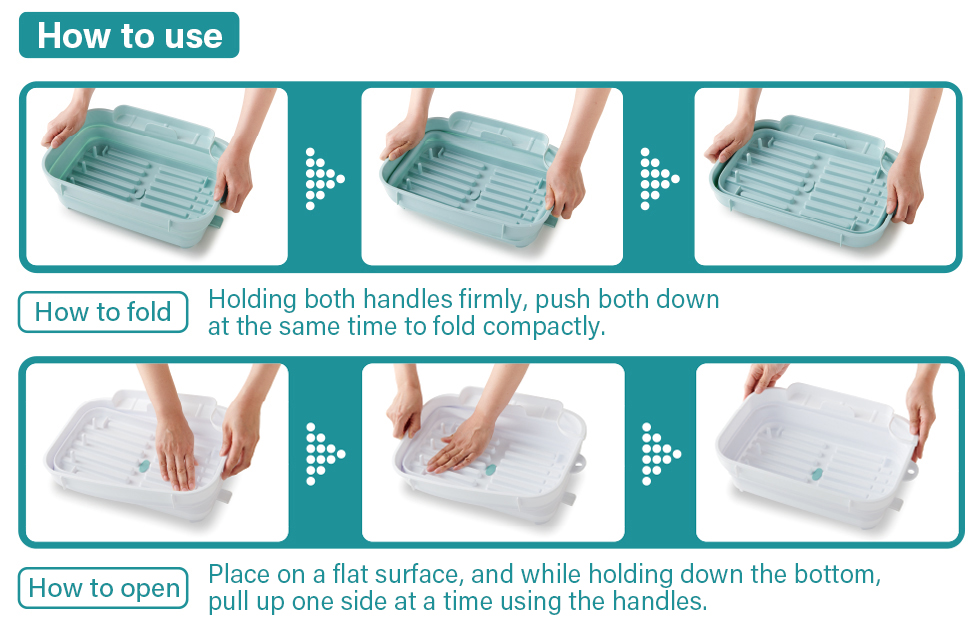 How to use

How to fold
Holding both handles firmly, push both down at the same time to fold compactly.

How to open
Place on a flat surface, and while holding down the bottom, pull up one side at a time using the handles.