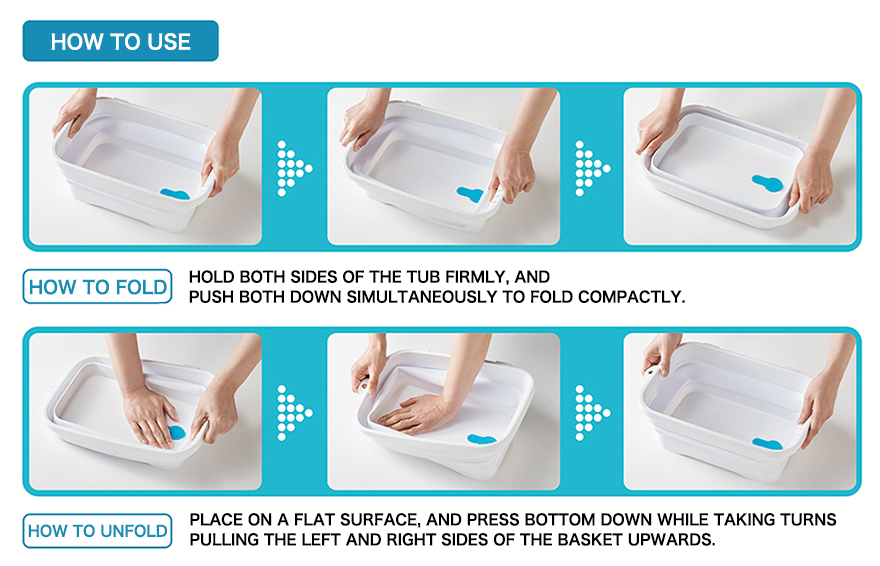 HOW TO USE

HOW TO FOLD

HOLD BOTH SIDES OF THE TUB FIRMLY, AND PUSH BOTH DOWN SIMULTANEOUSLY TO FOLD COMPACTLY.

HOW TO UNFOLD

PLACE ON A FLAT SURFACE, AND PRESS BOTTOM DOWN WHILE TAKING TURNS PULLING THE LEFT AND RIGHT SIDES OF THE BASKET UPWARDS.