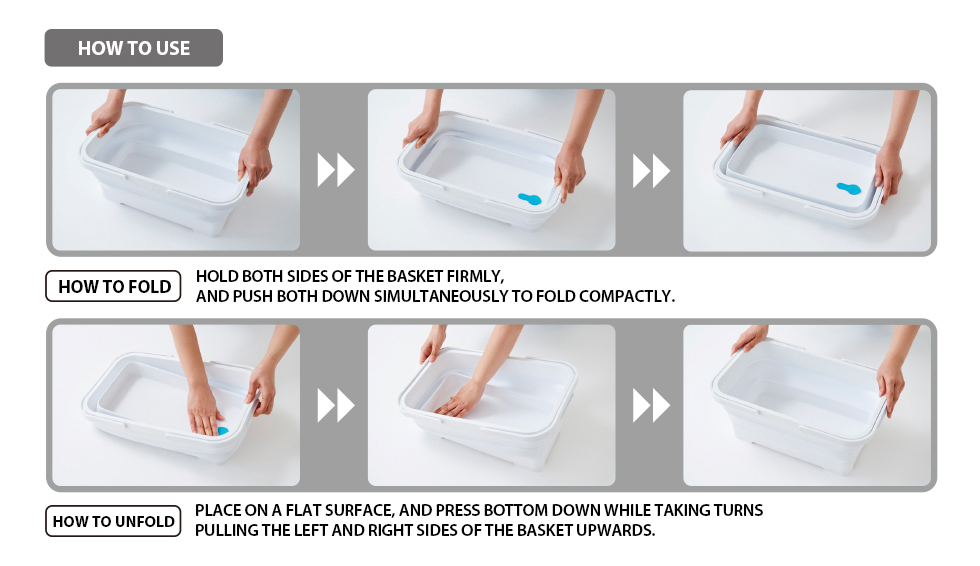 HOW TO USE

HOW TO FOLD

HOLD BOTH SIDES OF THE BASKET FIRMLY, AND PUSH BOTH DOWN SIMULTANEOUSLY TO FOLD COMPACTLY.

HOW TO UNFOLD

PLACE ON A FLAT SURFACE, AND PRESS BOTTOM DOWN WHILE TAKING TURNS PULLING THE LEFT AND RIGHT SIDES OF THE BASKET UPWARDS.