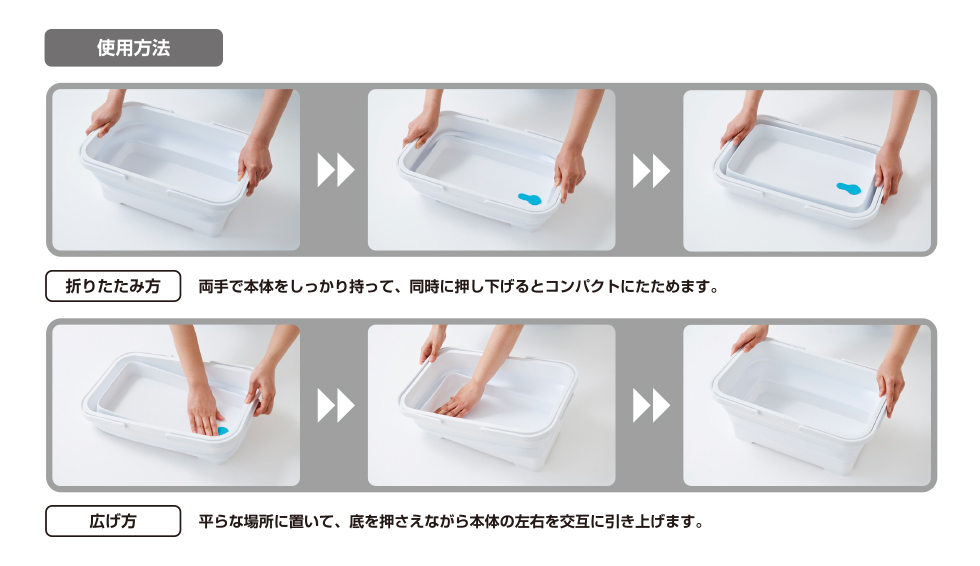 使用方法

折りたたみ方

両手で本体をしっかり持って、同時に押し下げるとコンパクトにたためます。

広げ方

平らな場所に置いて、底を押さえながら本体の左右を交互に引き上げます。